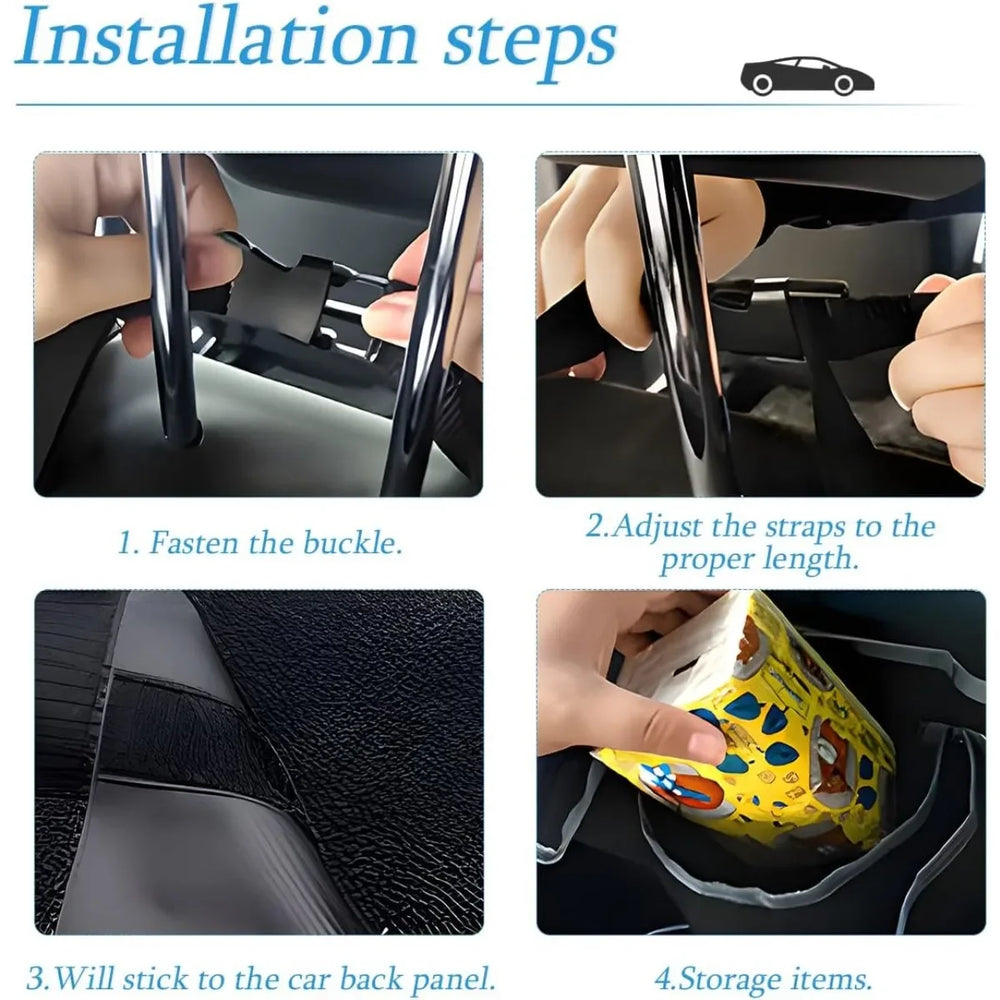 Installation steps

1. Fasten the buckle.

2.Adjust the straps to the proper length.

3.Will stick to the car back panel.

4.Storage items.